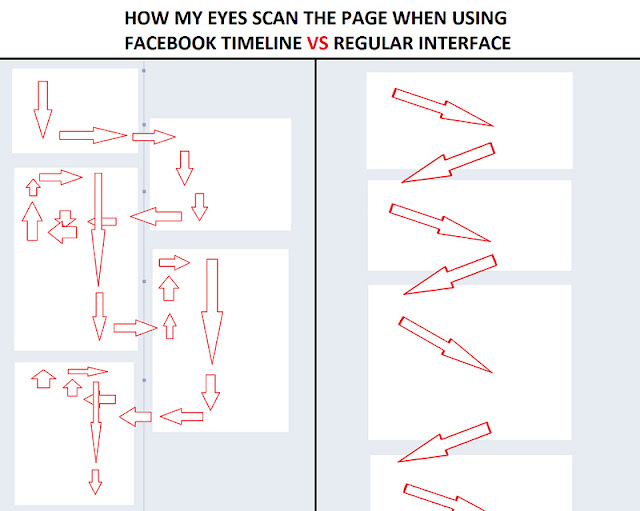 HOW MY EYES SCAN THE PAGE WHEN USING FACEBOOK TIMELINE VS REGULAR INTERFACE